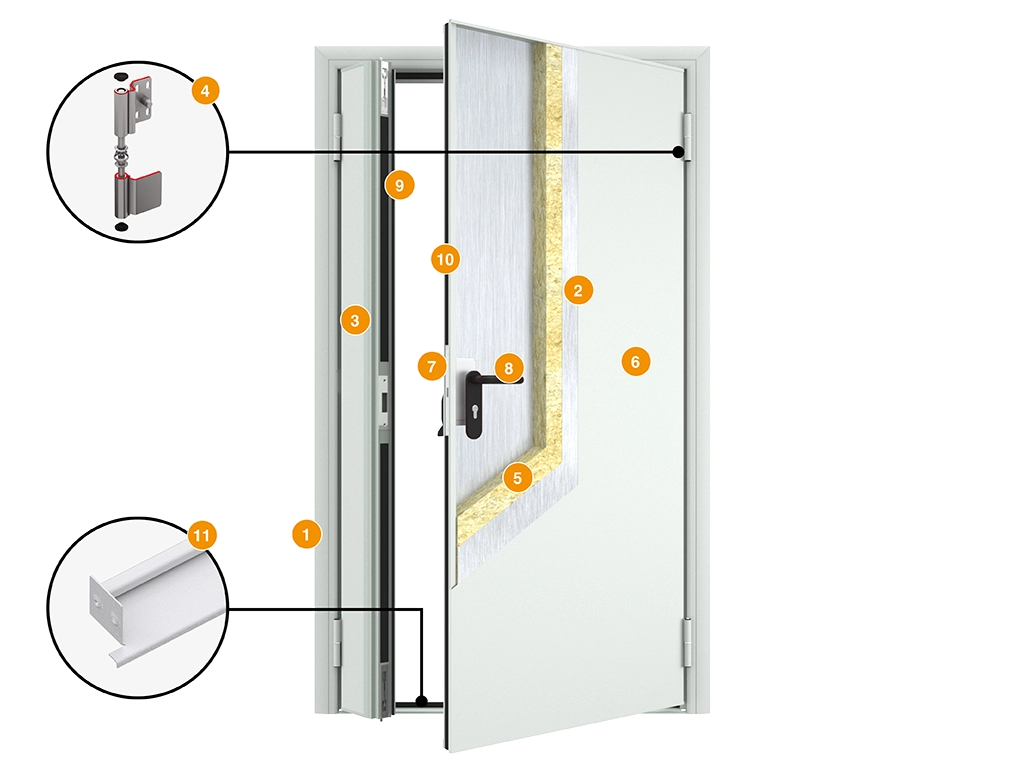 4
9
10
2
3
7
8
6
5
11
1