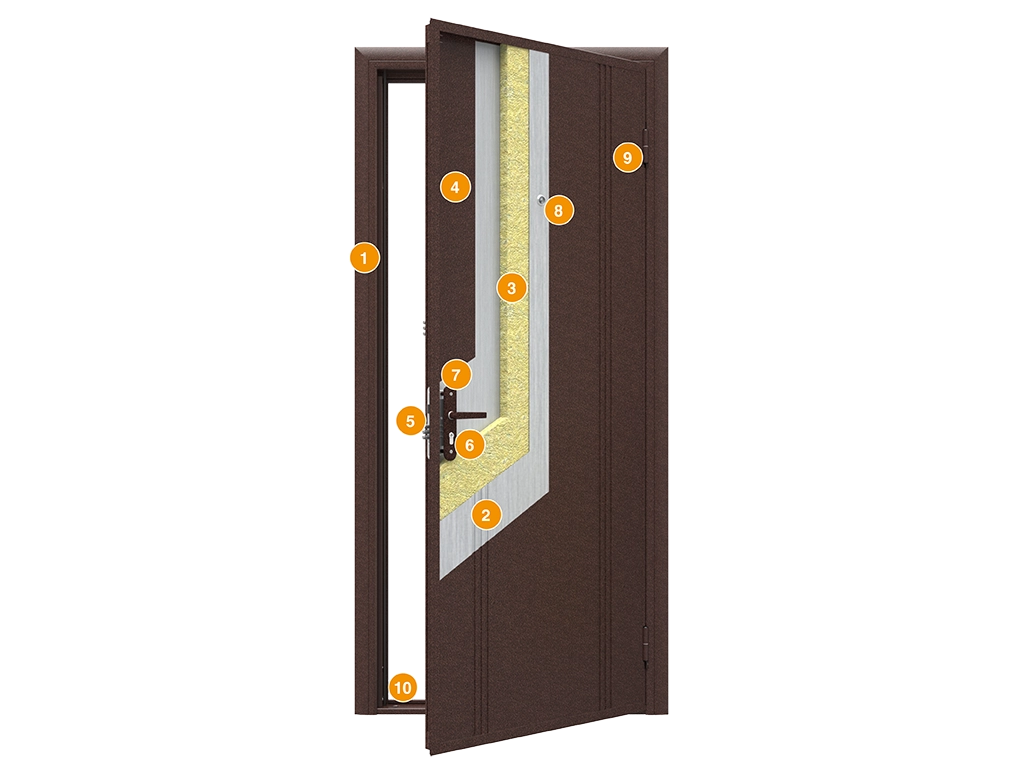 9
4
8
1
3
7
5
6
2
10